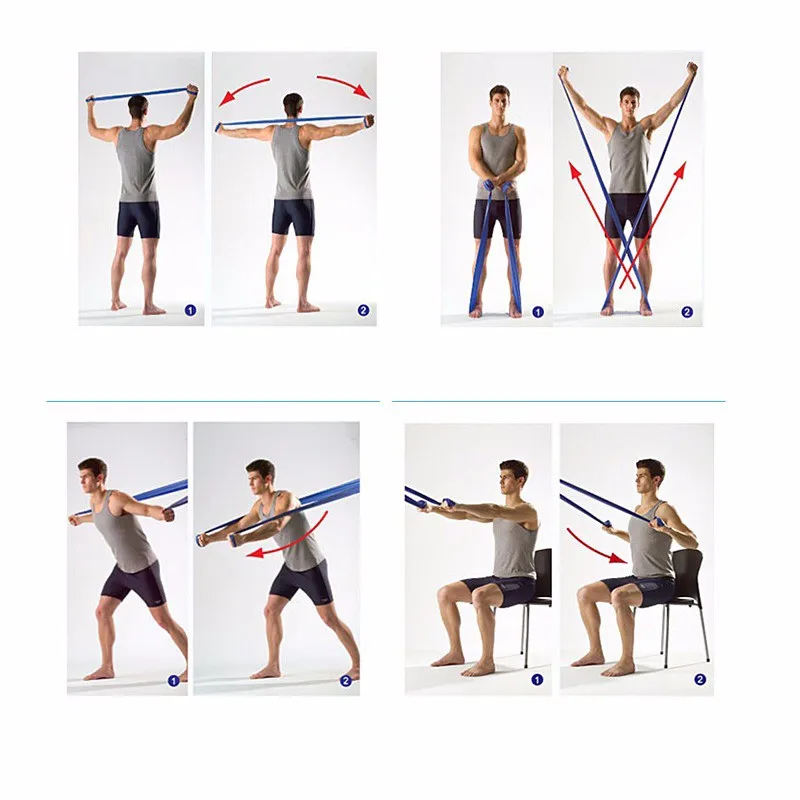 1
2
1
2
1
2
1
2